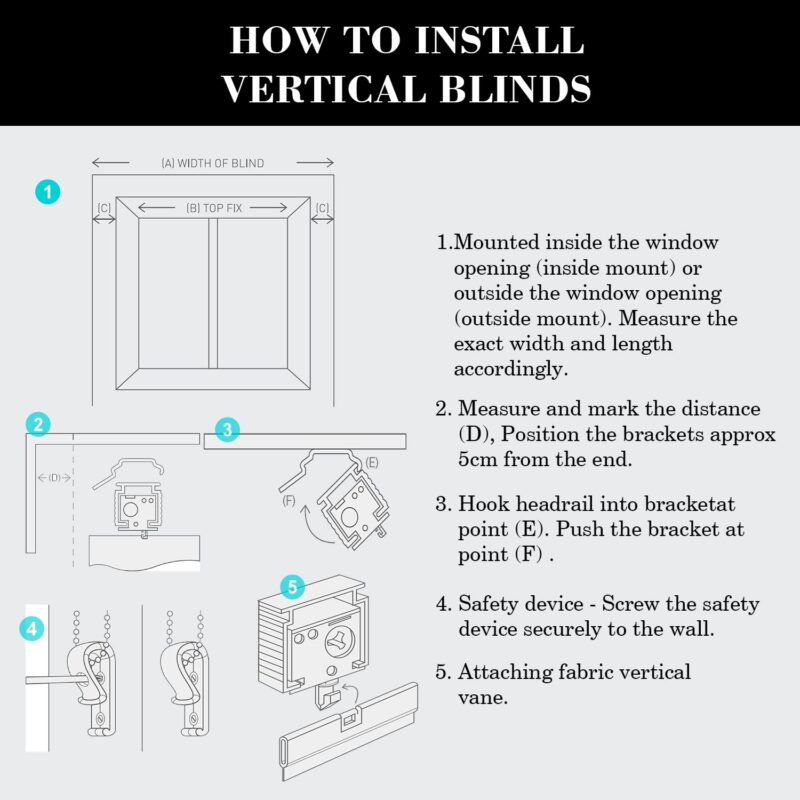 HOW TO INSTALL VERTICAL BLINDS

1

(A) WIDTH OF BLIND

(C)

(B) TOP FIX

(C)

2

(D)

3

(E)

(F)

4

5

1.Mounted inside the window opening (inside mount) or outside the window opening (outside mount). Measure the exact width and length accordingly.

2. Measure and mark the distance (D), Position the brackets approx 5cm from the end.

3. Hook headrail into bracketat point (E). Push the bracket at point (F) .

4. Safety device - Screw the safety device securely to the wall.

5. Attaching fabric vertical vane.