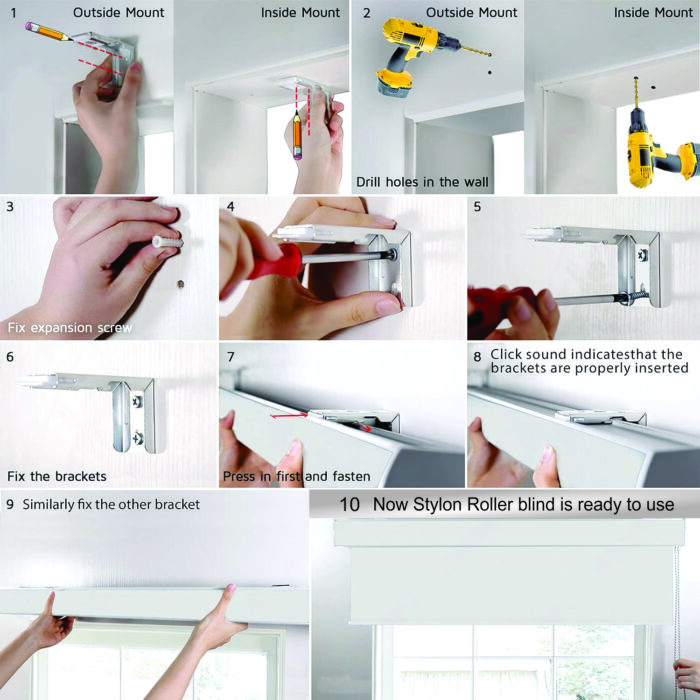 1 Outside Mount

Inside Mount

2 Outside Mount

Inside Mount

Drill holes in the wall

3

Fix expansion screw

4

5

6

Fix the brackets

7

Press in first and fasten

8 Click sound indicatesthat the brackets are properly inserted

9 Similarly fix the other bracket

10 Now Stylon Roller blind is ready to use