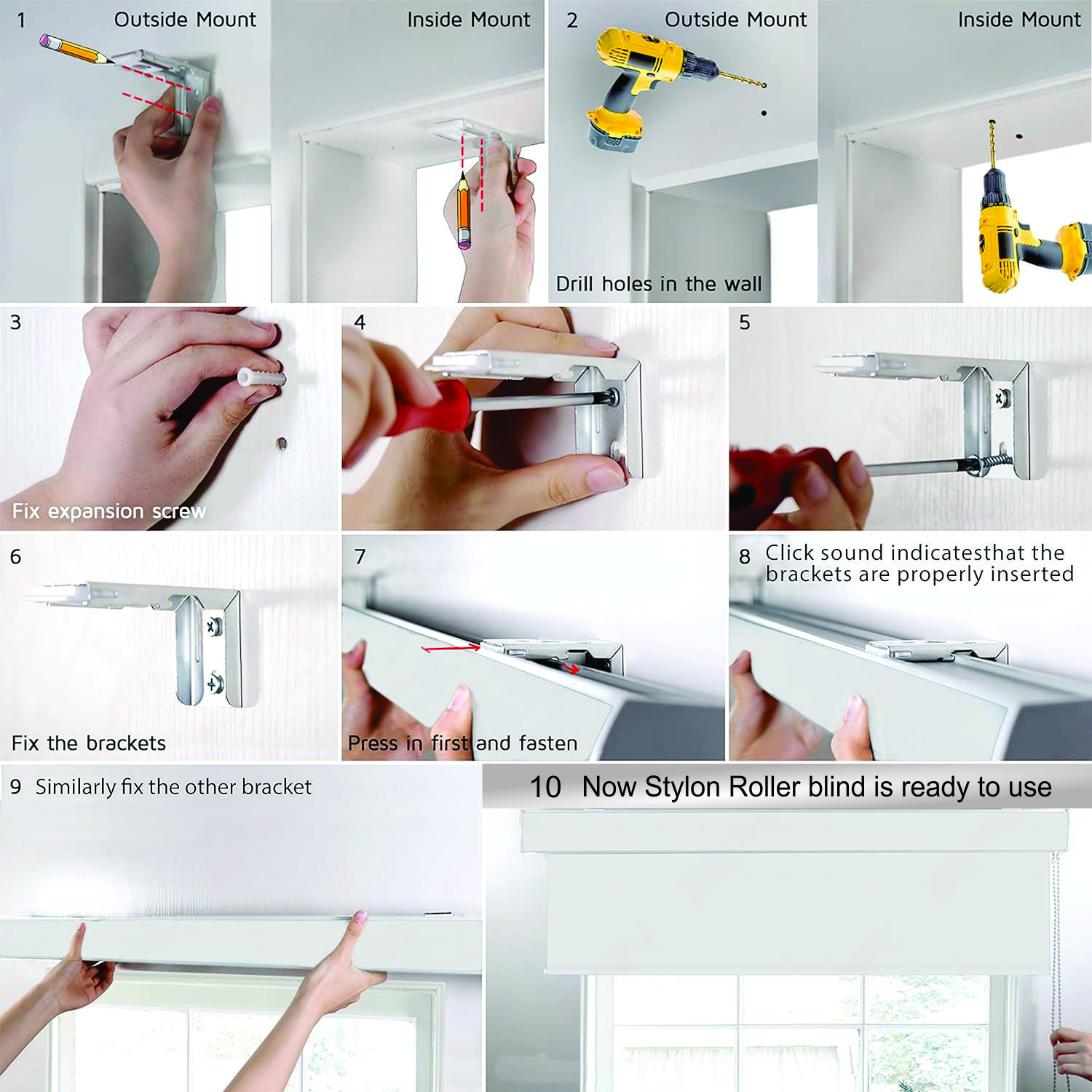 1 Outside Mount

Inside Mount

2 Outside Mount

Inside Mount

Drill holes in the wall

3

Fix expansion screw

4

5

6

Fix the brackets

7

Press in first and fasten

8 Click sound indicatesthat the brackets are properly inserted

9 Similarly fix the other bracket

10 Now Stylon Roller blind is ready to use